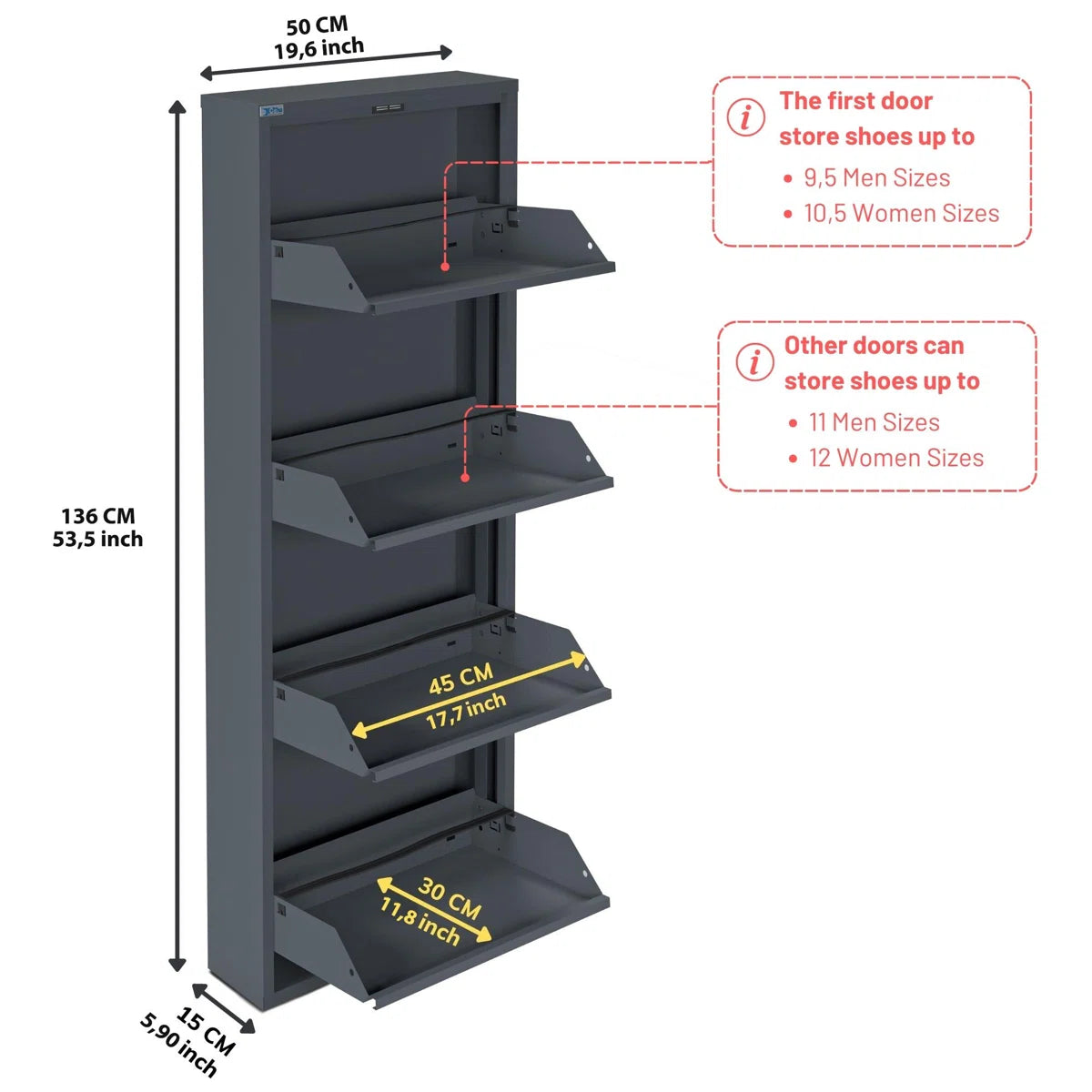 50 CM
19,6 inch

The first door store shoes up to
• 9,5 Men Sizes
• 10,5 Women Sizes

Other doors can store shoes up to
• 11 Men Sizes
• 12 Women Sizes

136 CM
53,5 inch

45 CM
17,7 inch

30 CM
11,8 inch

15 CM
5,90 inch